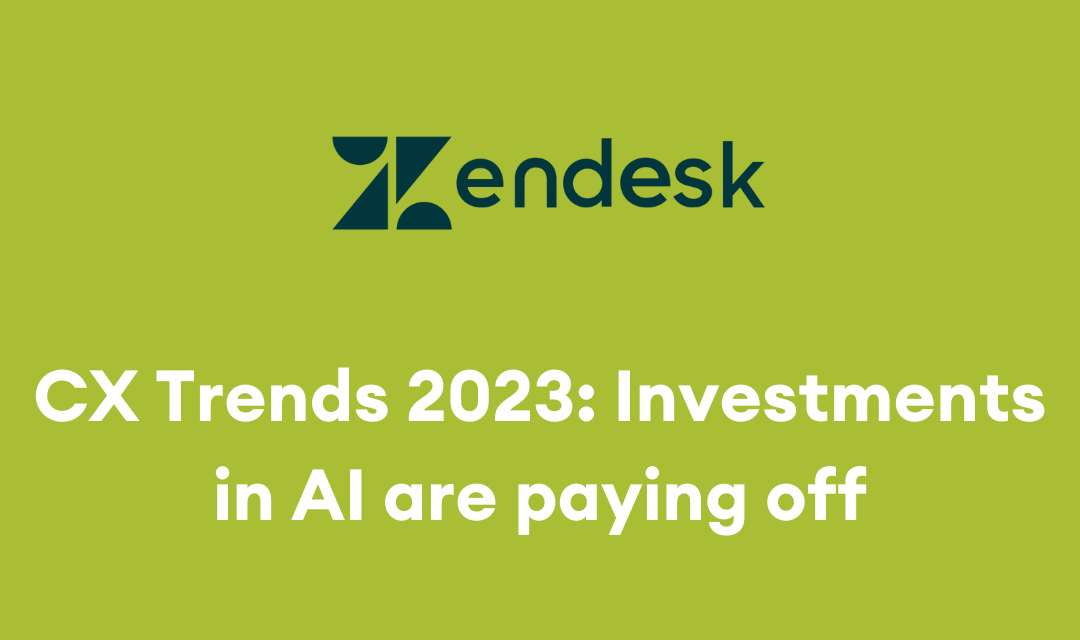 Zendesk

CX Trends 2023: Investments in AI are paying off